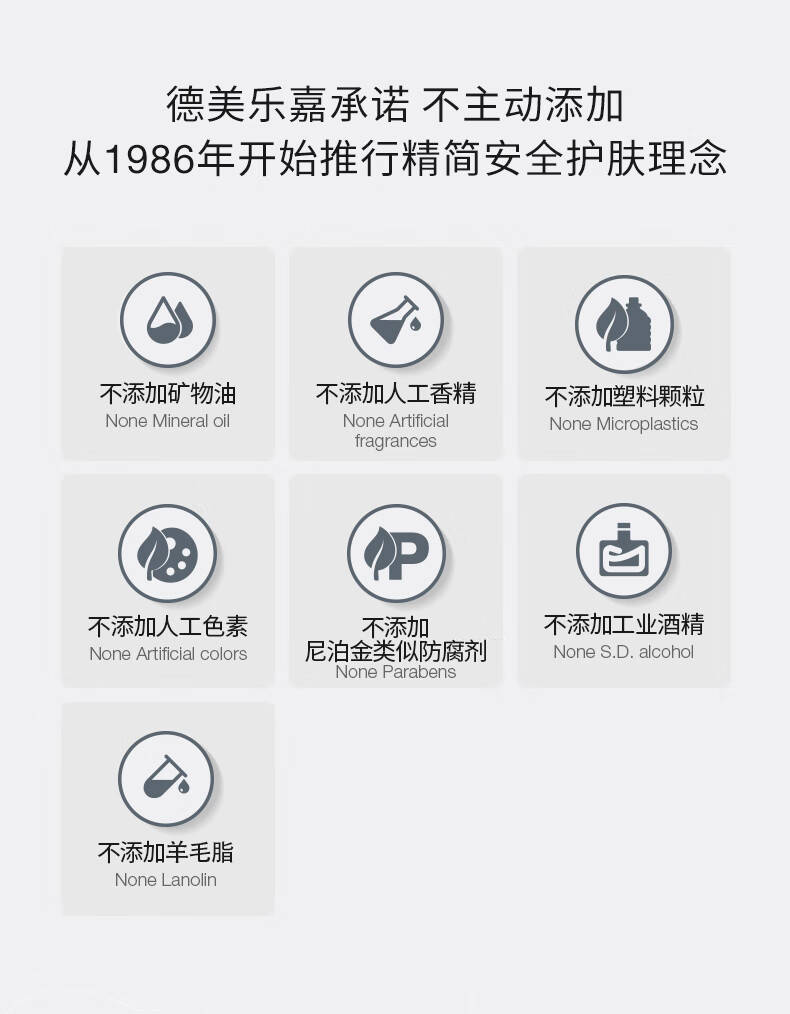 德美乐嘉承诺 不主动添加
从1986年开始推行精简安全护肤理念

不添加矿物油
None Mineral oil

不添加人工香精
None Artificial fragrances

不添加塑料颗粒
None Microplastics

不添加人工色素
None Artificial colors

不添加
尼泊金类似防腐剂
None Parabens

不添加工业酒精
None S.D. alcohol

不添加羊毛脂
None Lanolin