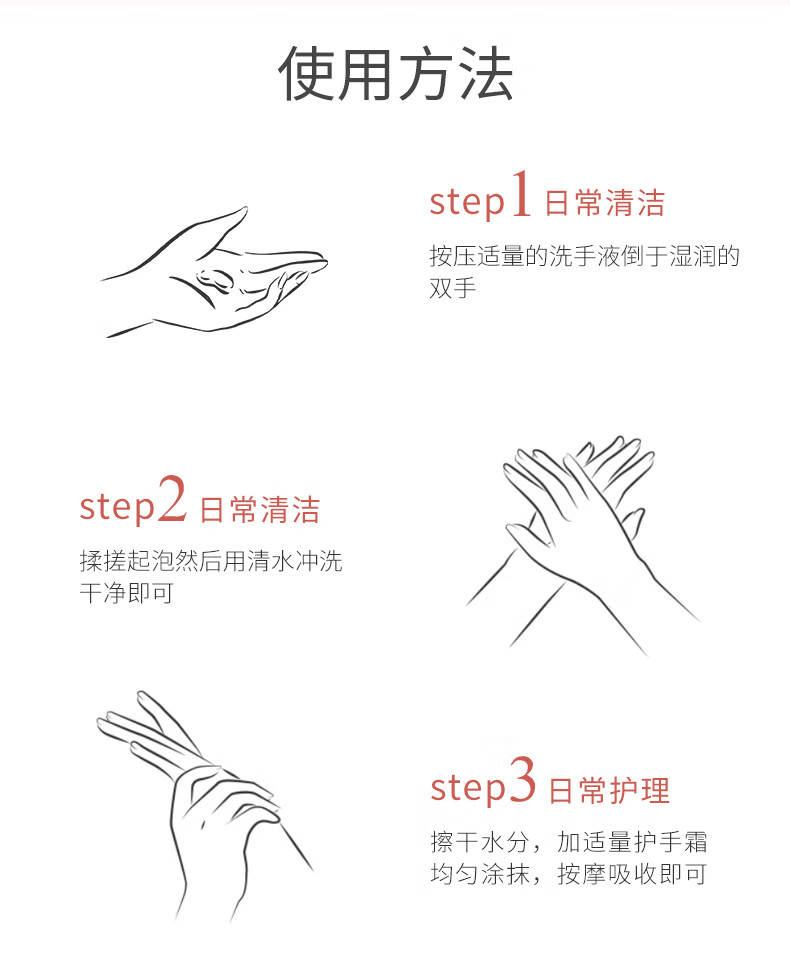 使用方法

step1 日常清洁

按压适量的洗手液倒于湿润的双手

step2 日常清洁

揉搓起泡然后用清水冲洗干净即可

step3 日常护理

擦干水分，加适量护手霜均匀涂抹，按摩吸收即可