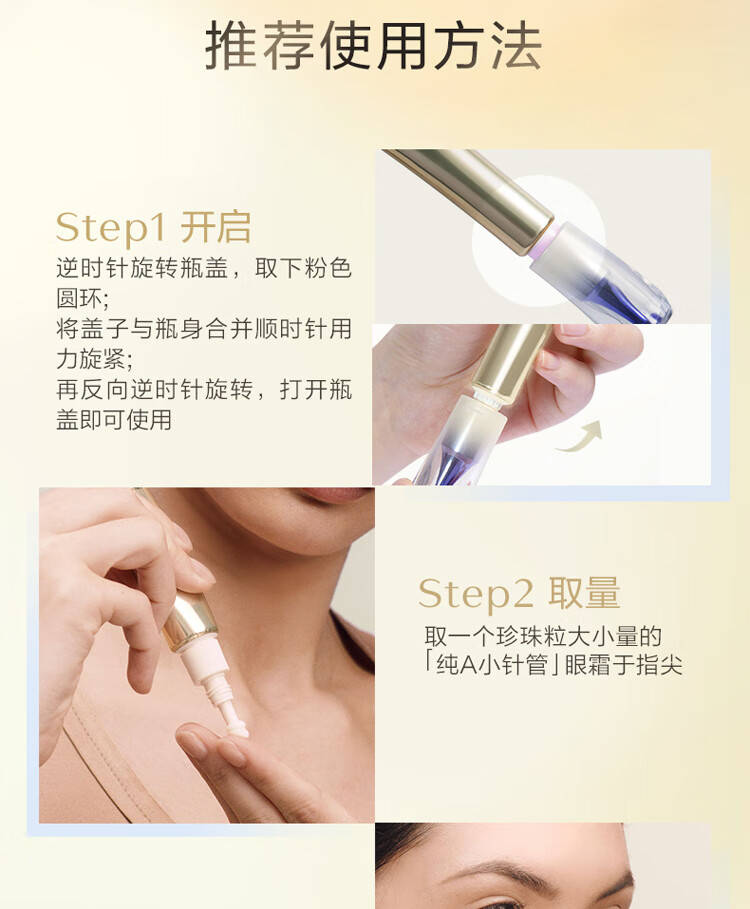 推荐使用方法

Step1 开启
逆时针旋转瓶盖，取下粉色圆环;
将盖子与瓶身合并顺时针用力旋紧;
再反向逆时针旋转，打开瓶盖即可使用

Step2 取量
取一个珍珠粒大小量的「纯A小针管」眼霜于指尖