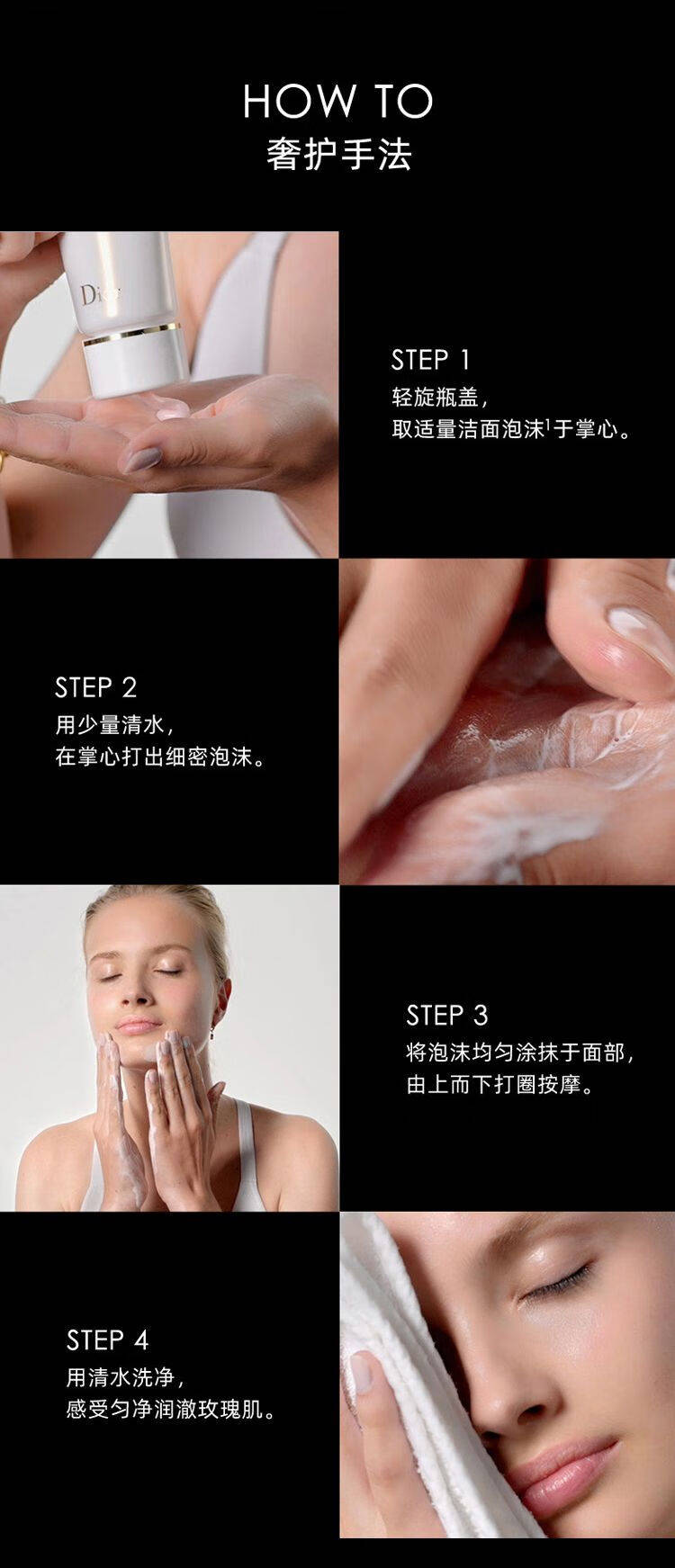 HOW TO
奢护手法

Dior

STEP 1
轻旋瓶盖，
取适量洁面泡沫$^1$于掌心。

STEP 2
用少量清水，
在掌心打出细密泡沫。

STEP 3
将泡沫均匀涂抹于面部，
由上而下打圈按摩。

STEP 4
用清水洗净，
感受匀净润澈玫瑰肌。