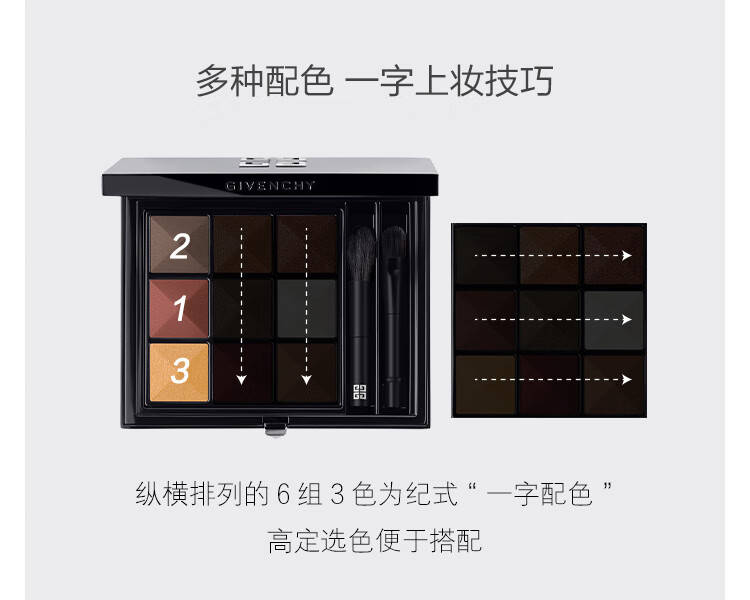 多种配色 一字上妆技巧

GIVENCHY

2

1

3

纵横排列的 6 组 3 色为纪式“ 一字配色 ”

高定选色便于搭配