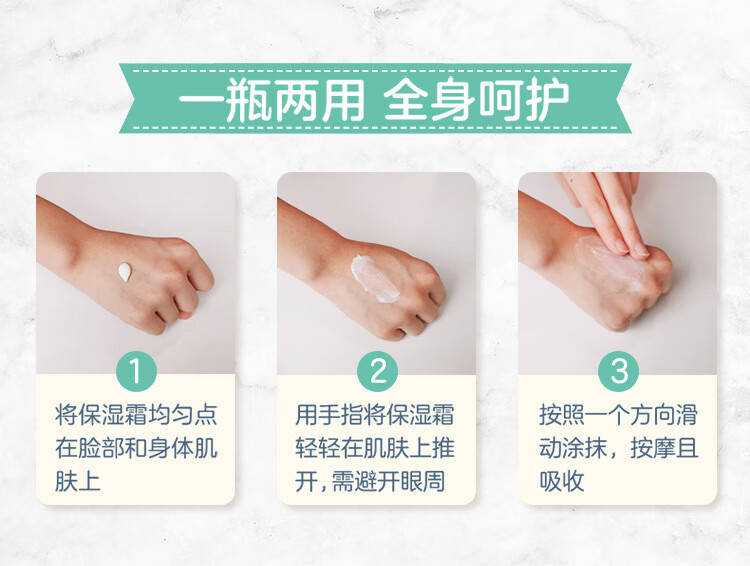 一瓶两用 全身呵护

1
将保湿霜均匀点在脸部和身体肌肤上

2
用手指将保湿霜轻轻在肌肤上推开，需避开眼周

3
按照一个方向滑动涂抹，按摩且吸收