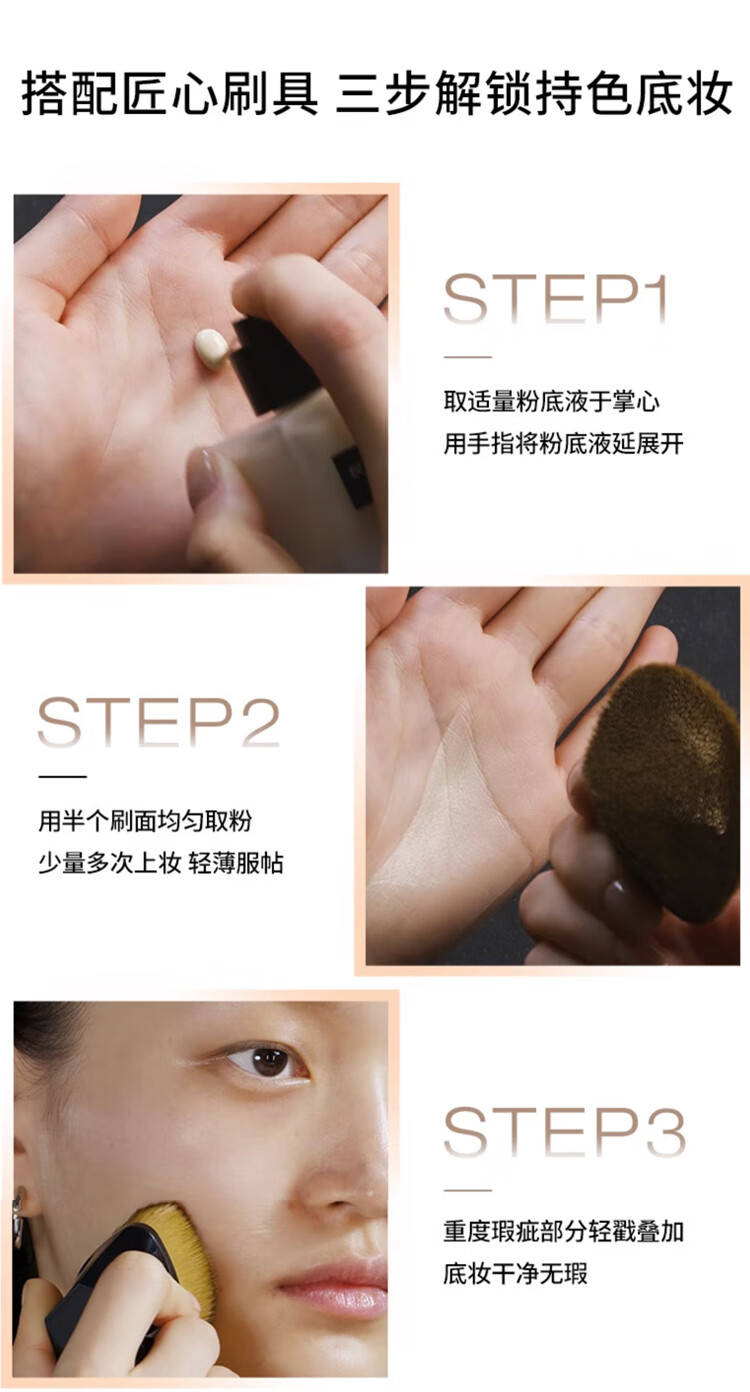 搭配匠心刷具 三步解锁持色底妆

STEP1

取适量粉底液于掌心
用手指将粉底液延展开

STEP2

用半个刷面均匀取粉
少量多次上妆 轻薄服帖

STEP3

重度瑕疵部分轻戳叠加
底妆干净无瑕