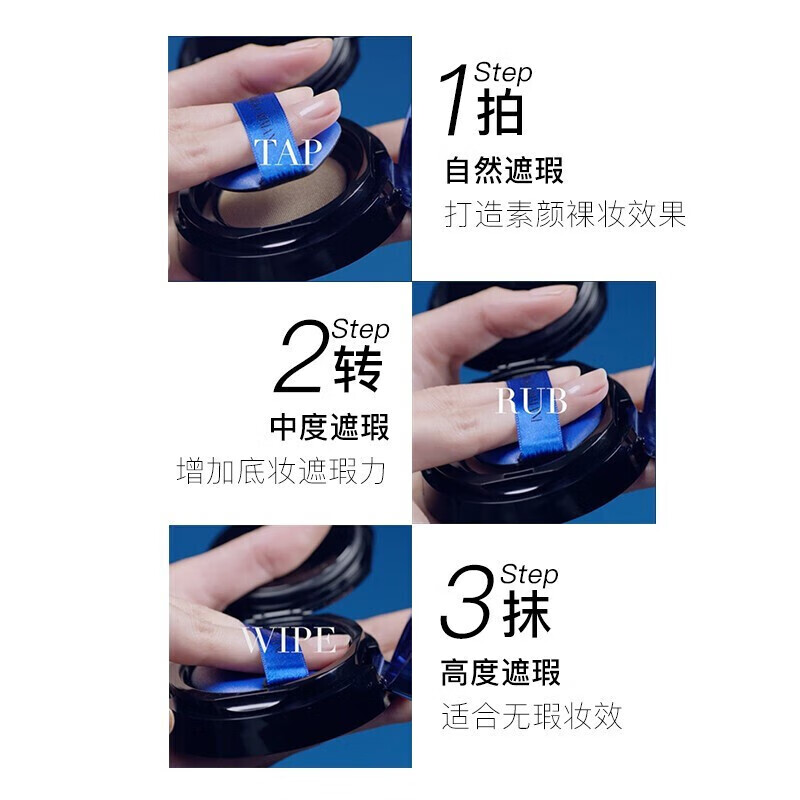 TAP

1 Step
拍
自然遮瑕
打造素颜裸妆效果

2 Step
转
中度遮瑕
增加底妆遮瑕力

RUB

WIPE

3 Step
抹
高度遮瑕
适合无瑕妆效