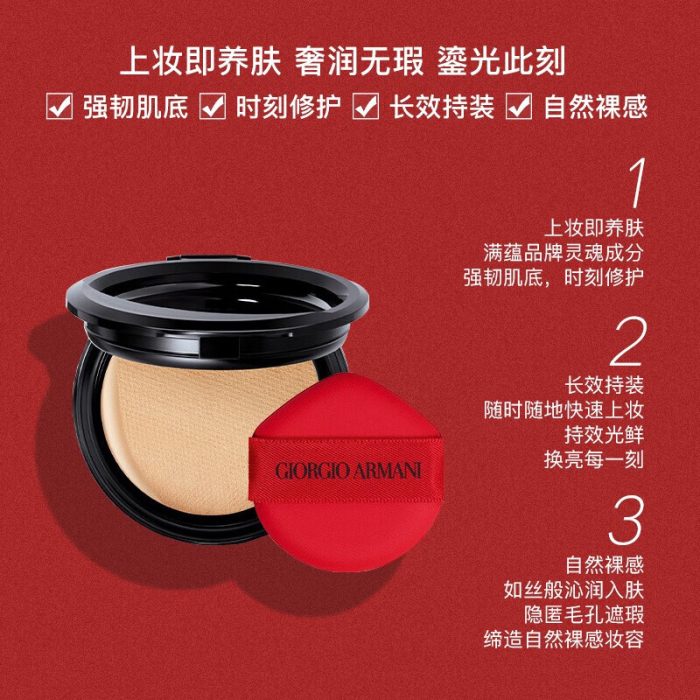 上妆即养肤 奢润无瑕 鎏光此刻

☑ 强韧肌底 ☑ 时刻修护 ☑ 长效持装 ☑ 自然裸感

1
上妆即养肤
满蕴品牌灵魂成分
强韧肌底，时刻修护

2
长效持装
随时随地快速上妆
持效光鲜
换亮每一刻

3
自然裸感
如丝般沁润入肤
隐匿毛孔遮瑕
缔造自然裸感妆容

GIORGIO ARMANI